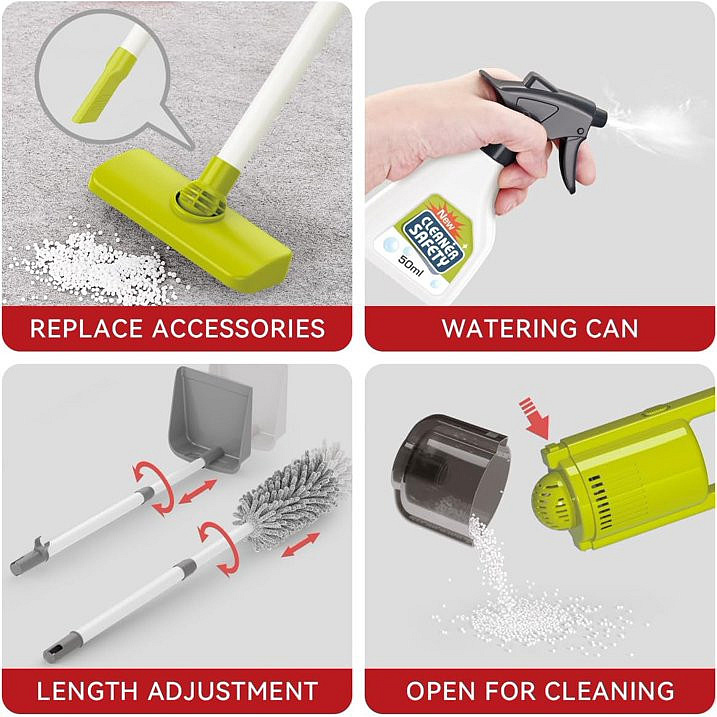 REPLACE ACCESSORIES

New
CLEANER SAFETY
50ml

WATERING CAN

LENGTH ADJUSTMENT

OPEN FOR CLEANING