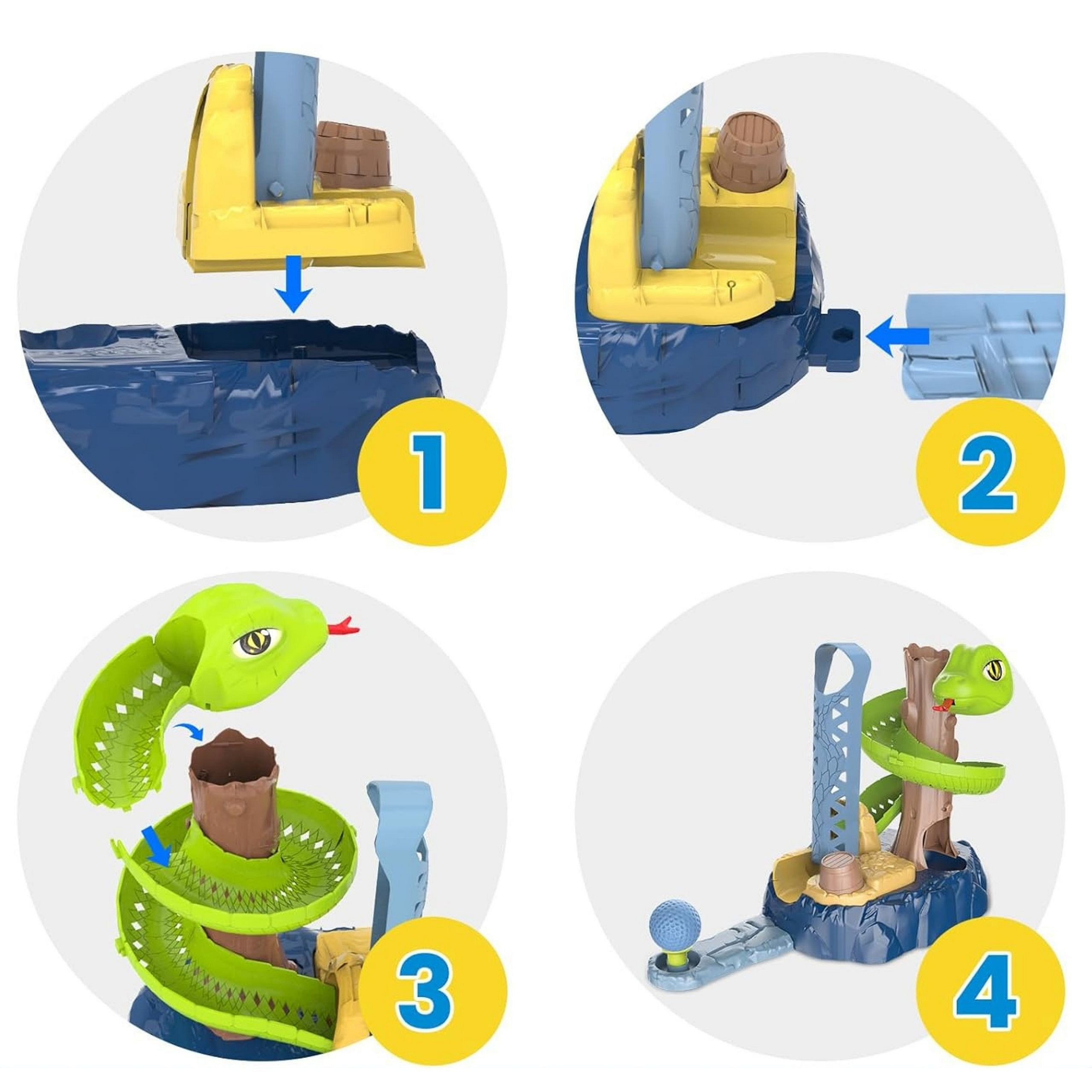 1

2

3

4