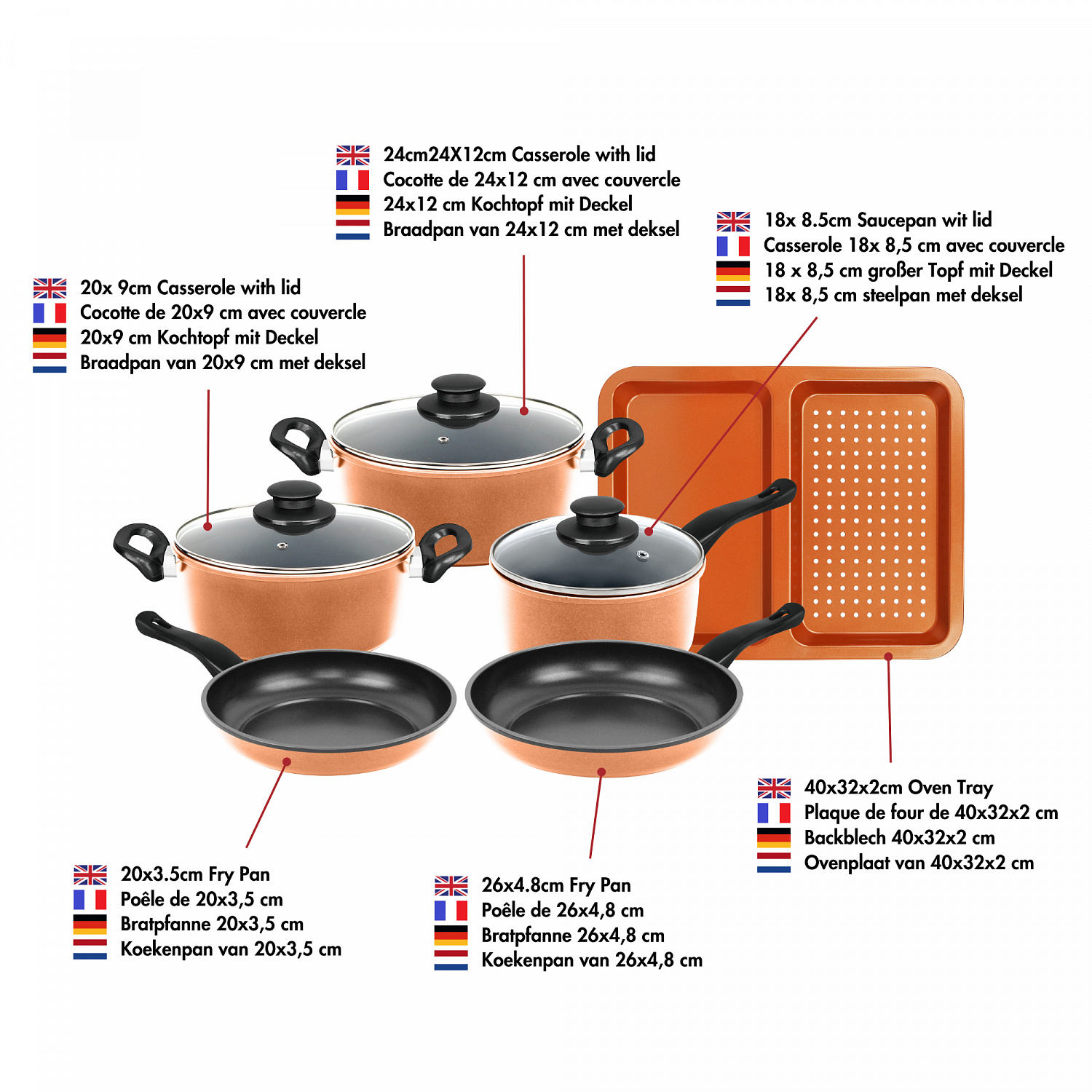 24cm24X12cm Casserole with lid
Cocotte de 24x12 cm avec couvercle
24x12 cm Kochtopf mit Deckel
Braadpan van 24x12 cm met deksel

18x 8.5cm Saucepan wit lid
Casserole 18x 8,5 cm avec couvercle
18 x 8,5 cm großer Topf mit Deckel
18x 8,5 cm steelpan met deksel

20x 9cm Casserole with lid
Cocotte de 20x9 cm avec couvercle
20x9 cm Kochtopf mit Deckel
Braadpan van 20x9 cm met deksel

40x32x2cm Oven Tray
Plaque de four de 40x32x2 cm
Backblech 40x32x2 cm
Ovenplaat van 40x32x2 cm

20x3.5cm Fry Pan
Poêle de 20x3,5 cm
Bratpfanne 20x3,5 cm
Koekenpan van 20x3,5 cm

26x4.8cm Fry Pan
Poêle de 26x4,8 cm
Bratpfanne 26x4,8 cm
Koekenpan van 26x4,8 cm