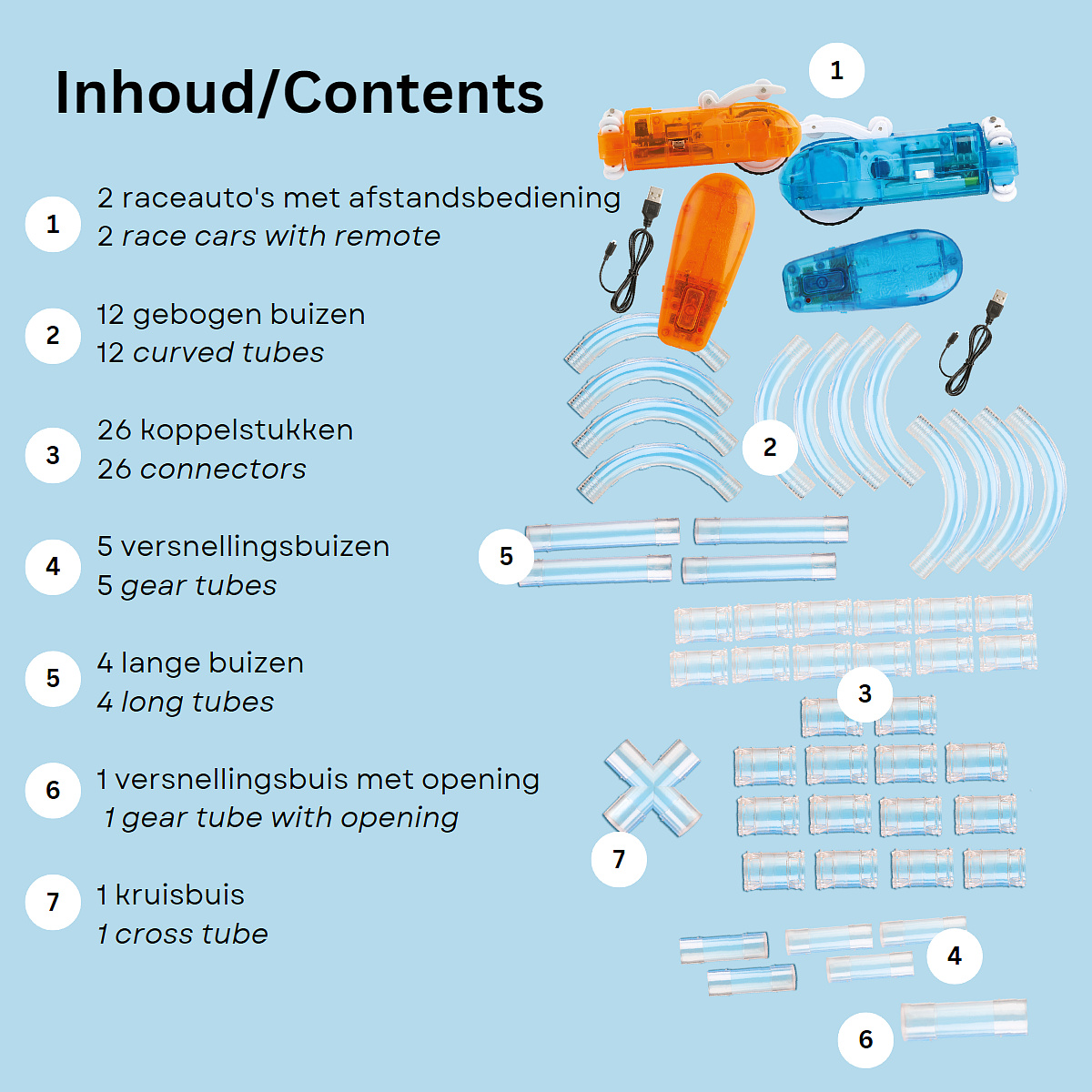 Inhoud/Contents

1 2 raceauto's met afstandsbediening
2 race cars with remote

2 12 gebogen buizen
12 curved tubes

3 26 koppelstukken
26 connectors

4 5 versnellingsbuizen
5 gear tubes

5 4 lange buizen
4 long tubes

6 1 versnellingsbuis met opening
1 gear tube with opening

7 1 kruisbuis
1 cross tube

1

2

5

3

7

4

6