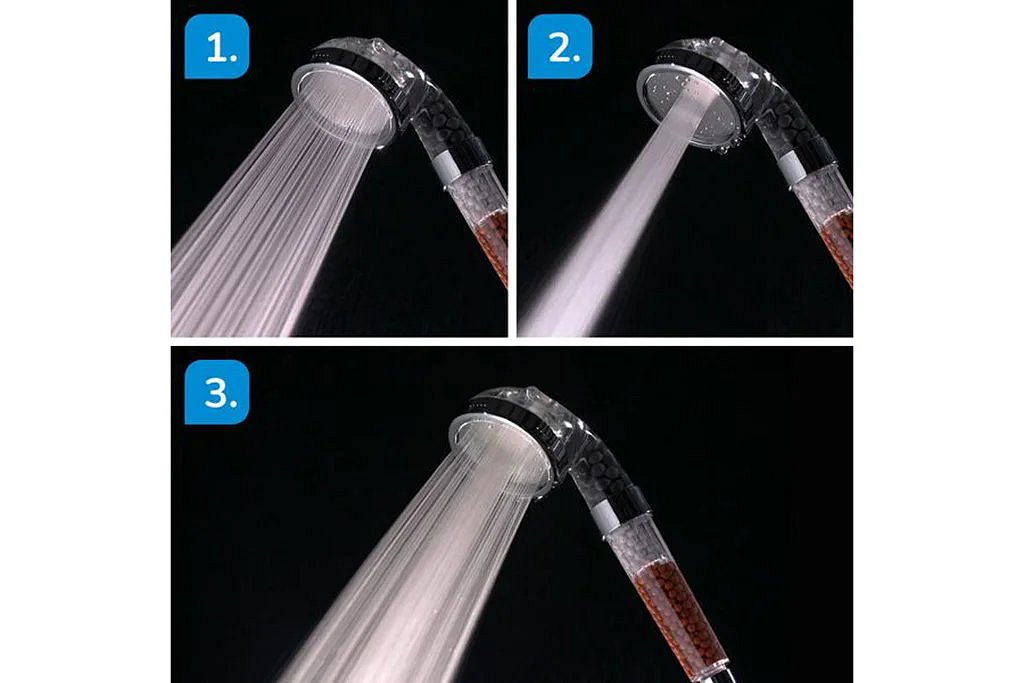 1.

2.

3.