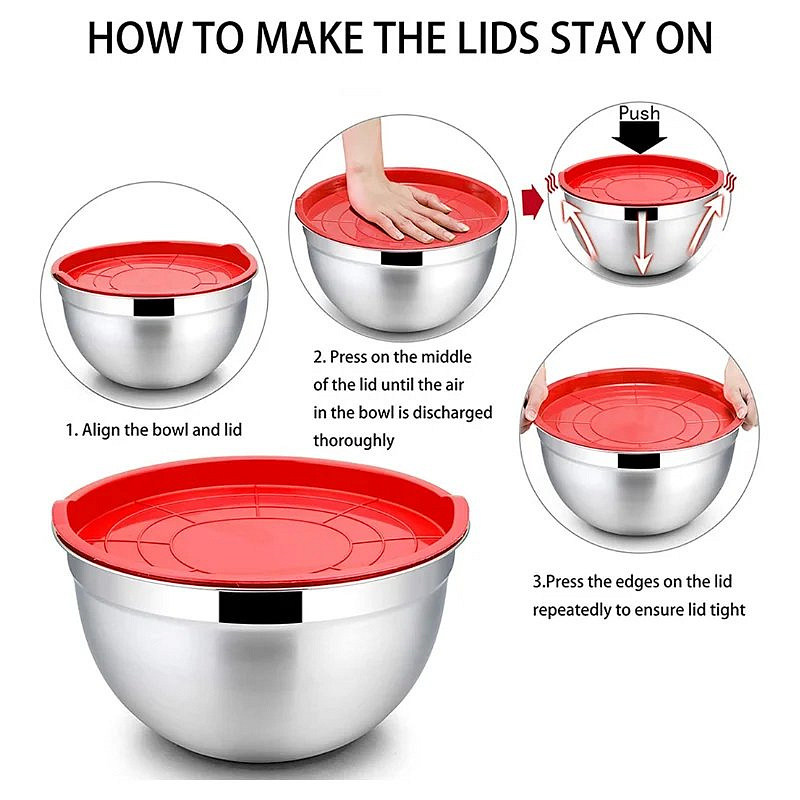 HOW TO MAKE THE LIDS STAY ON

Push

1. Align the bowl and lid

2. Press on the middle of the lid until the air in the bowl is discharged thoroughly

3.Press the edges on the lid repeatedly to ensure lid tight