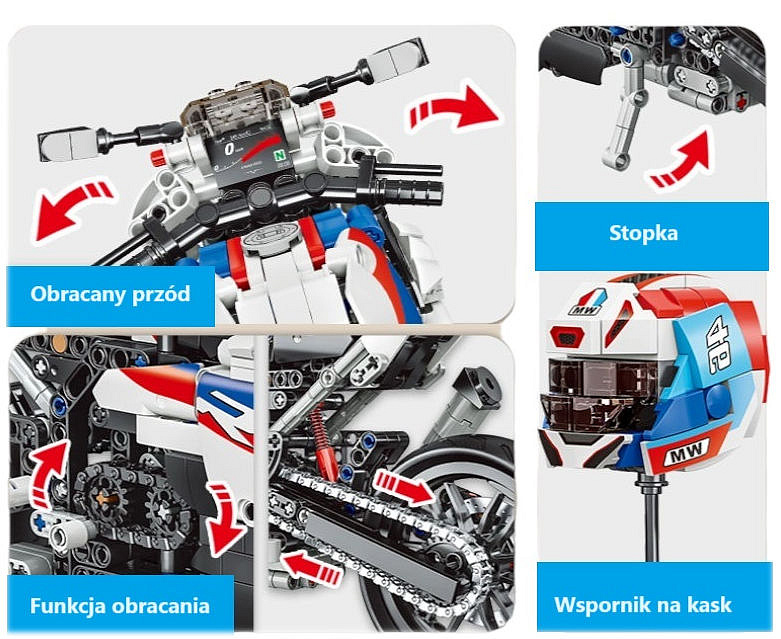 0

N

Obracany przód

Stopka

MW

46

MW

Funkcja obracania

Wspornik na kask