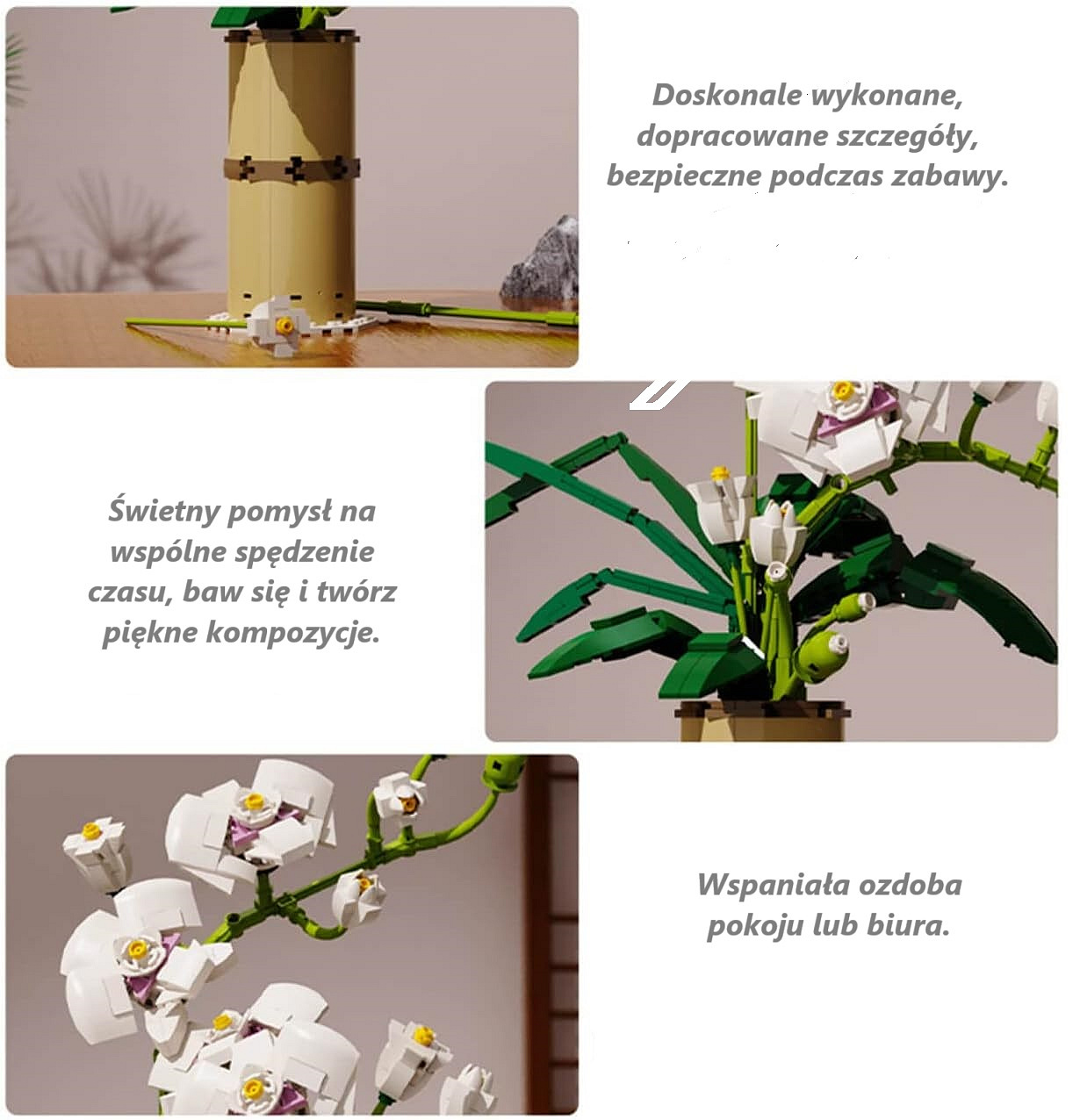 Doskonale wykonane, dopracowane szczegóły, bezpieczne podczas zabawy.

Świetny pomysł na wspólne spędzenie czasu, baw się i twórz piękne kompozycje.

Wspaniała ozdoba pokoju lub biura.