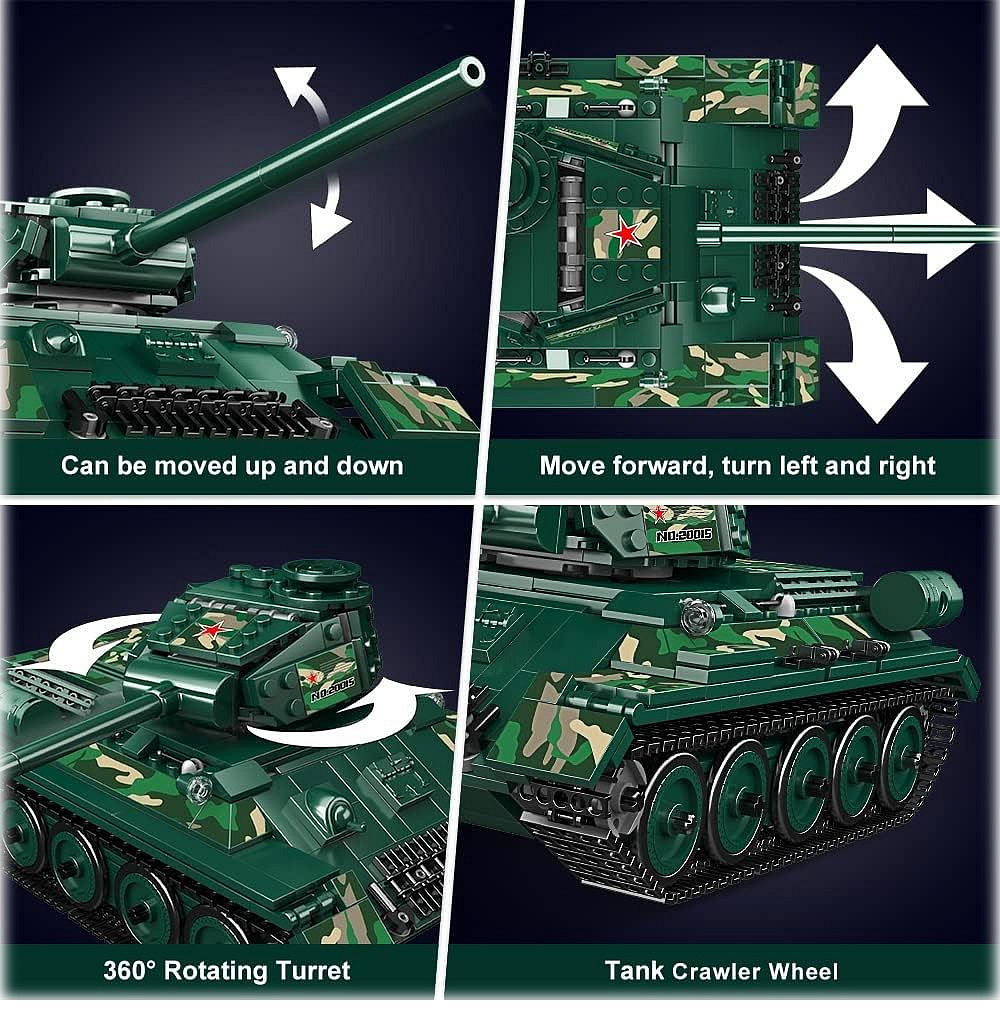 Can be moved up and down

Move forward, turn left and right

NO.20015

NO.20015

360° Rotating Turret

Tank Crawler Wheel